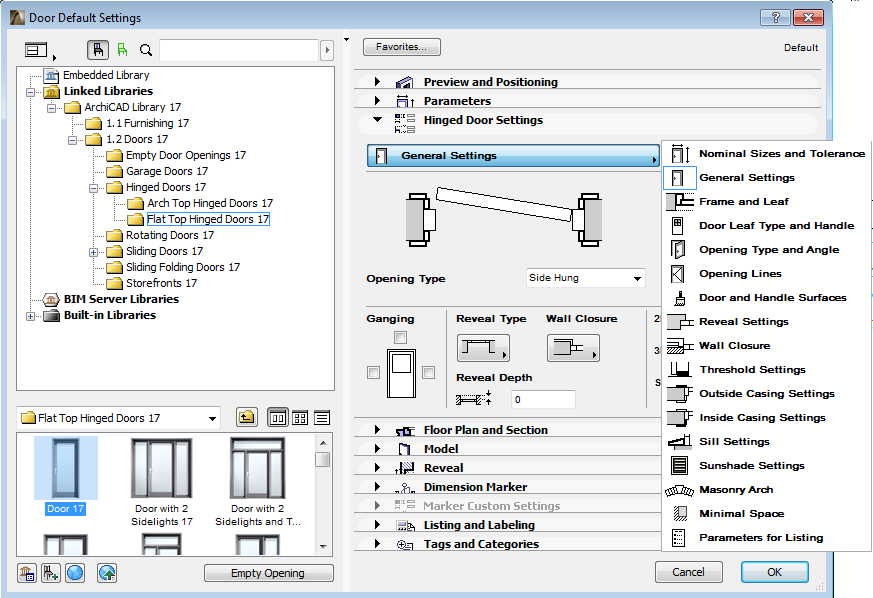 Door Default Settings

Embedded Library
Linked Libraries
ArchiCAD Library 17
1.1 Furnishing 17
1.2 Doors 17
Empty Door Openings 17
Garage Doors 17
Hinged Doors 17
Arch Top Hinged Doors 17
Flat Top Hinged Doors 17
Rotating Doors 17
Sliding Doors 17
Sliding Folding Doors 17
Storefronts 17
BIM Server Libraries
Built-in Libraries

Flat Top Hinged Doors 17

Door 17
Door with 2 Sidelights 17
Door with 2 Sidelights and T...

Empty Opening

Favorites...
Default

Preview and Positioning
Parameters
Hinged Door Settings
General Settings

Opening Type
Side Hung

Ganging
Reveal Type
Wall Closure
Reveal Depth
0

Floor Plan and Section
Model
Reveal
Dimension Marker
Marker Custom Settings
Listing and Labeling
Tags and Categories

Nominal Sizes and Tolerance
General Settings
Frame and Leaf
Door Leaf Type and Handle
Opening Type and Angle
Opening Lines
Door and Handle Surfaces
Reveal Settings
Wall Closure
Threshold Settings
Outside Casing Settings
Inside Casing Settings
Sill Settings
Sunshade Settings
Masonry Arch
Minimal Space
Parameters for Listing

Cancel
OK