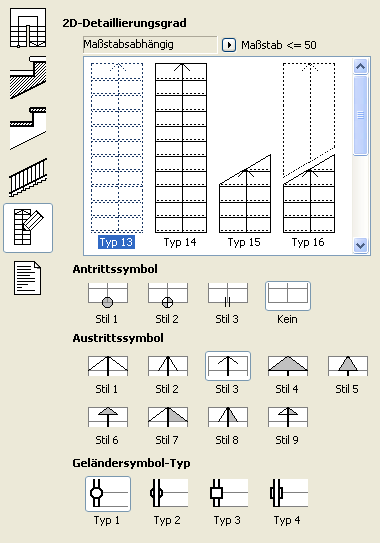 2D-Detaillierungsgrad

Maßstabsabhängig

Maßstab <= 50

Typ 13 Typ 14 Typ 15 Typ 16

Antrittssymbol

Stil 1 Stil 2 Stil 3 Kein

Austrittssymbol

Stil 1 Stil 2 Stil 3 Stil 4 Stil 5

Stil 6 Stil 7 Stil 8 Stil 9

Geländersymbol-Typ

Typ 1 Typ 2 Typ 3 Typ 4