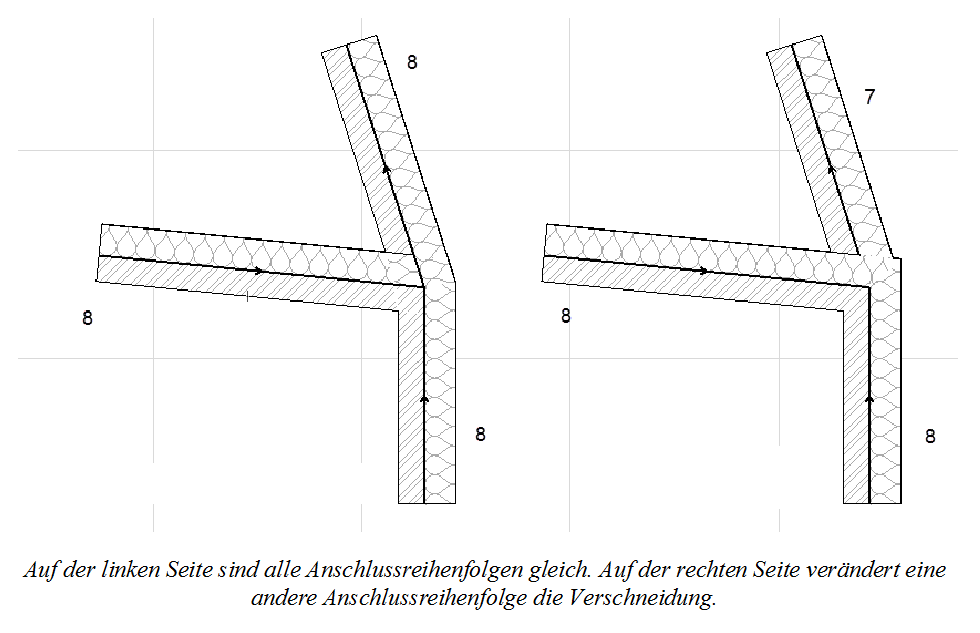 8

8

8

7

8

8

Auf der linken Seite sind alle Anschlussreihenfolgen gleich. Auf der rechten Seite verändert eine andere Anschlussreihenfolge die Verschneidung.