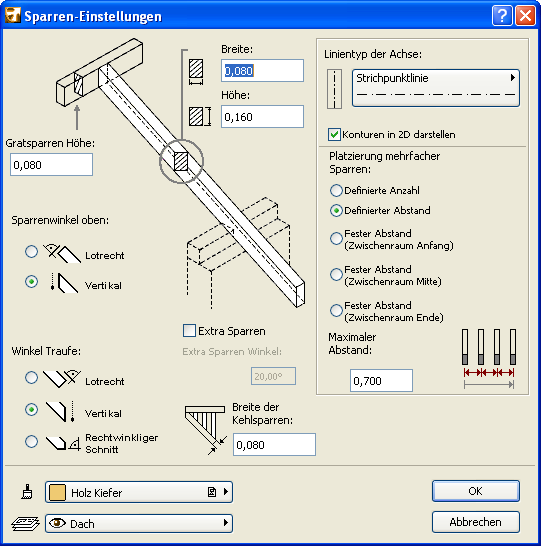 Sparren-Einstellungen

Breite:
0,080
Höhe:
0,160

Gratsparren Höhe:
0,080

Sparrenwinkel oben:
Lotrecht
Vertikal

Extra Sparren
Extra Sparren Winkel:
20,00°

Winkel Traufe:
Lotrecht
Vertikal
Rechtwinkliger Schnitt

Breite der Kehlsparren:
0,080

Linientyp der Achse:
Strichpunktlinie
Konturen in 2D darstellen

Platzierung mehrfacher Sparren:
Definierte Anzahl
Definierter Abstand
Fester Abstand (Zwischenraum Anfang)
Fester Abstand (Zwischenraum Mitte)
Fester Abstand (Zwischenraum Ende)
Maximaler Abstand:
0,700

Holz Kiefer
Dach
OK
Abbrechen