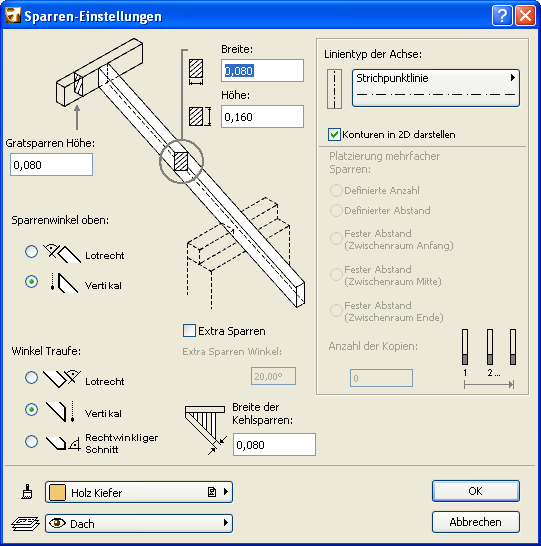 Sparren-Einstellungen

Breite:
0,080
Höhe:
0,160

Gratsparren Höhe:
0,080

Sparrenwinkel oben:
Lotrecht
Vertikal

Extra Sparren
Extra Sparren Winkel:
20,00°

Winkel Traufe:
Lotrecht
Vertikal
Rechtwinkliger Schnitt

Breite der Kehlsparren:
0,080

Linientyp der Achse:
Strichpunktlinie
Konturen in 2D darstellen

Platzierung mehrfacher Sparren:
Definierte Anzahl
Definierter Abstand
Fester Abstand (Zwischenraum Anfang)
Fester Abstand (Zwischenraum Mitte)
Fester Abstand (Zwischenraum Ende)

Anzahl der Kopien:
0
1
2 ...

Holz Kiefer
Dach

OK
Abbrechen