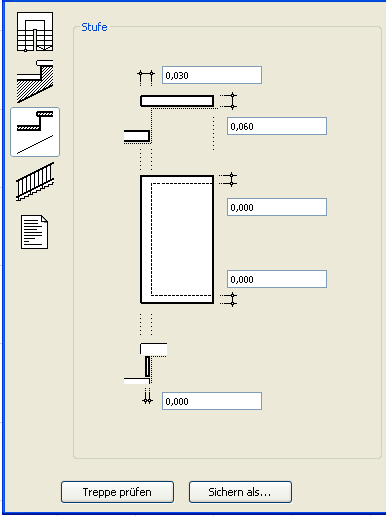 Stufe

0,030

0,060

0,000

0,000

0,000

Treppe prüfen

Sichern als...