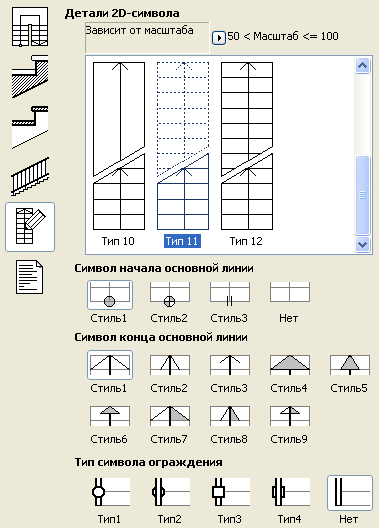 Детали 2D-символа

Зависит от масштаба

50 < Масштаб <= 100

Тип 10
Тип 11
Тип 12

Символ начала основной линии

Стиль1
Стиль2
Стиль3
Нет

Символ конца основной линии

Стиль1
Стиль2
Стиль3
Стиль4
Стиль5
Стиль6
Стиль7
Стиль8
Стиль9

Тип символа ограждения

Тип1
Тип2
Тип3
Тип4
Нет