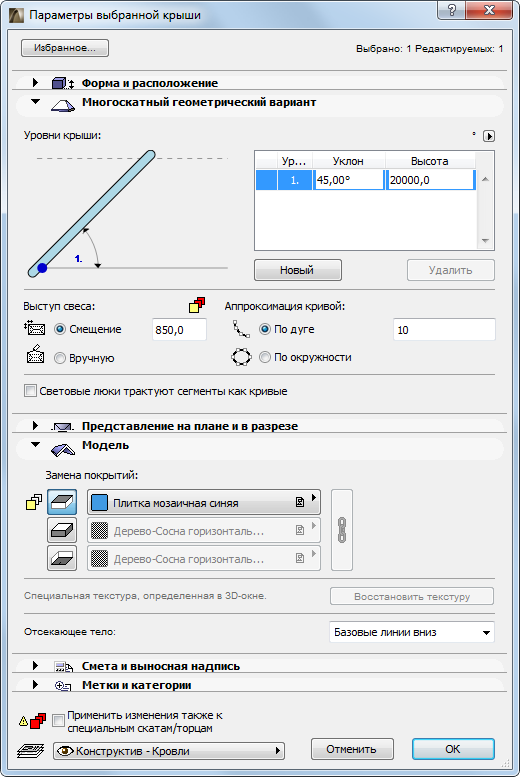 Параметры выбранной крыши

?

Избранное...

Выбрано: 1 Редактируемых: 1

Форма и расположение

Многоскатный геометрический вариант

Уровни крыши:

°

1.

| Ур... | Уклон | Высота |
|---|---|---|
| 1. | 45,00° | 20000,0 |

Новый

Удалить

Выступ свеса:

Смещение 850,0

Вручную

Аппроксимация кривой:

По дуге 10

По окружности

Световые люки трактуют сегменты как кривые

Представление на плане и в разрезе

Модель

Замена покрытий:

Плитка мозаичная синяя

Дерево-Сосна горизонталь...

Дерево-Сосна горизонталь...

Специальная текстура, определенная в 3D-окне.

Восстановить текстуру

Отсекающее тело:

Базовые линии вниз

Смета и выносная надпись

Метки и категории

Применить изменения также к специальным скатам/торцам

Конструктив - Кровли

Отменить

OK