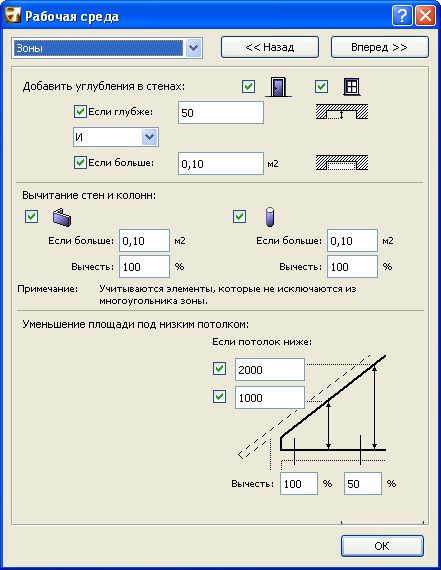 Рабочая среда

Зоны

<< Назад

Вперед >>

Добавить углубления в стенах:

Если глубже: 50

И

Если больше: 0,10 м2

Вычитание стен и колонн:

Если больше: 0,10 м2

Вычесть: 100 %

Если больше: 0,10 м2

Вычесть: 100 %

Примечание: Учитываются элементы, которые не исключаются из многоугольника зоны.

Уменьшение площади под низким потолком:

Если потолок ниже:

2000

1000

Вычесть: 100 % 50 %

OK