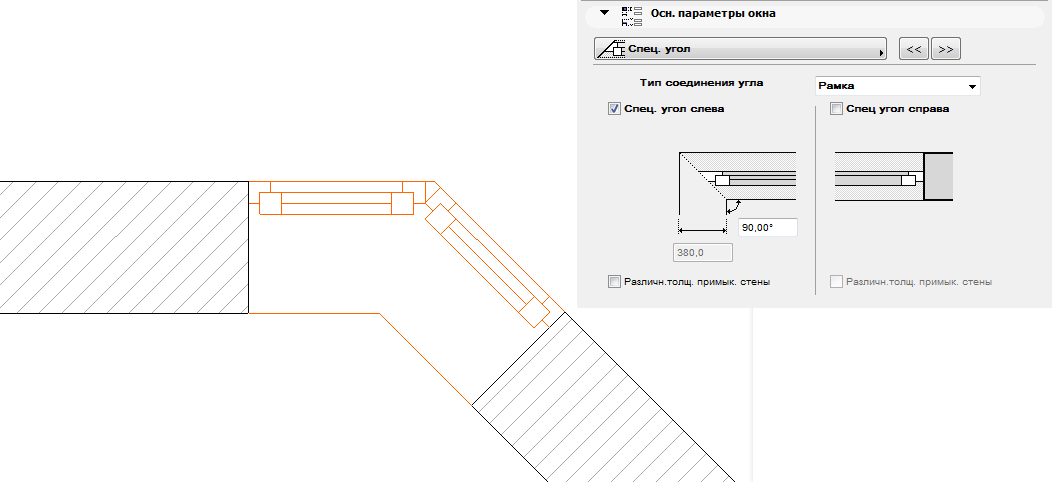 Осн. параметры окна

Спец. угол

<<
>>

Тип соединения угла
Рамка

Спец. угол слева
Спец угол справа

90,00°
380,0

Различн.толщ. примык. стены
Различн.толщ. примык. стены