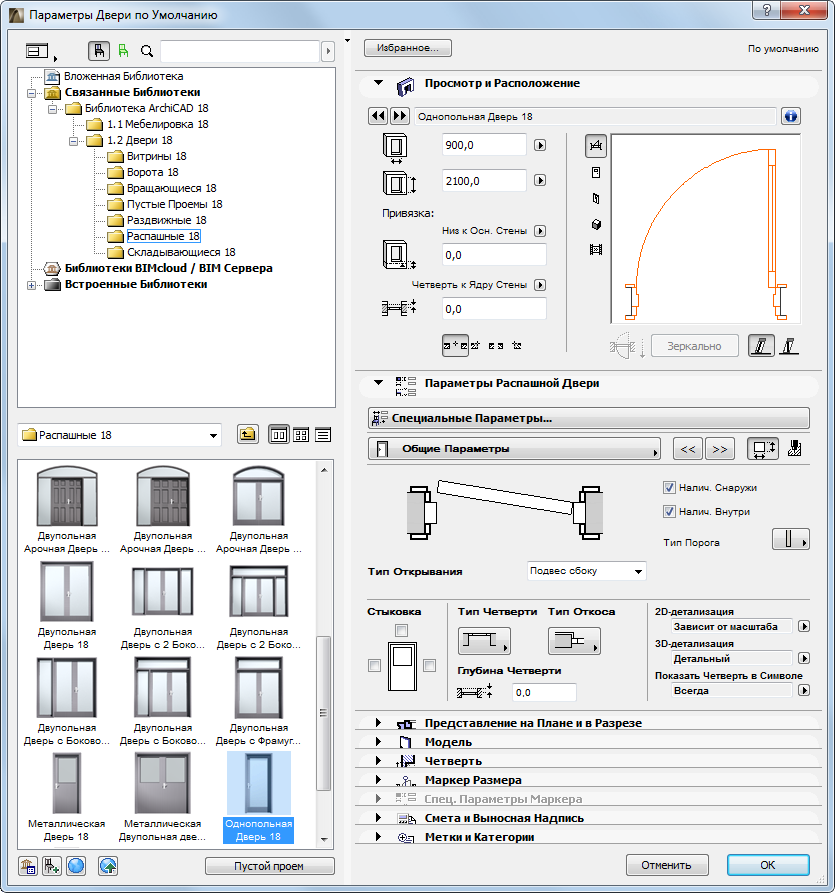 Параметры Двери по Умолчанию

Вложенная Библиотека
Связанные Библиотеки
Библиотека ArchiCAD 18
1.1 Мебелировка 18
1.2 Двери 18
Витрины 18
Ворота 18
Вращающиеся 18
Пустые Проемы 18
Раздвижные 18
Распашные 18
Складывающиеся 18
Библиотеки BIMcloud / BIM Сервера
Встроенные Библиотеки

Распашные 18

Двупольная Арочная Дверь ...
Двупольная Арочная Дверь ...
Двупольная Арочная Дверь ...
Двупольная Дверь 18
Двупольная Дверь с 2 Боко...
Двупольная Дверь с 2 Боко...
Двупольная Дверь с Боково...
Двупольная Дверь с Боково...
Двупольная Дверь с Фрамуг...
Металлическая Дверь 18
Металлическая Двупольная две...
Однопольная Дверь 18

Пустой проем

Избранное...
По умолчанию

Просмотр и Расположение
Однопольная Дверь 18
900,0
2100,0
Привязка:
Низ к Осн. Стены
0,0
Четверть к Ядру Стены
0,0
Зеркально

Параметры Распашной Двери
Специальные Параметры...
Общие Параметры
<<
>>
Налич. Снаружи
Налич. Внутри
Тип Порога
Тип Открывания
Подвес сбоку
Стыковка
Тип Четверти
Тип Откоса
Глубина Четверти
0,0
2D-детализация
Зависит от масштаба
3D-детализация
Детальный
Показать Четверть в Символе
Всегда

Представление на Плане и в Разрезе
Модель
Четверть
Маркер Размера
Спец. Параметры Маркера
Смета и Выносная Надпись
Метки и Категории

Отменить
OK