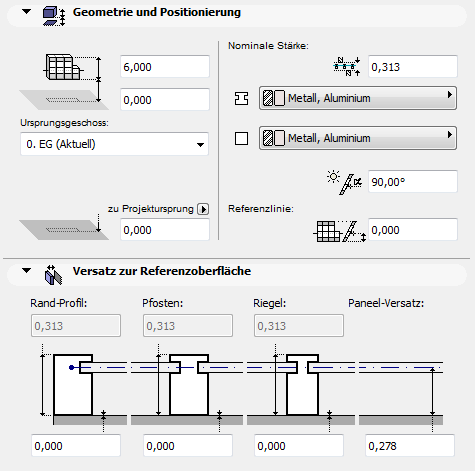 Geometrie und Positionierung

6,000

0,000

Ursprungsgeschoss:

0. EG (Aktuell)

zu Projektursprung

0,000

Nominale Stärke:

0,313

Metall, Aluminium

Metall, Aluminium

90,00°

Referenzlinie:

0,000

Versatz zur Referenzoberfläche

Rand-Profil:

0,313

0,000

Pfosten:

0,313

0,000

Riegel:

0,313

0,000

Paneel-Versatz:

0,278