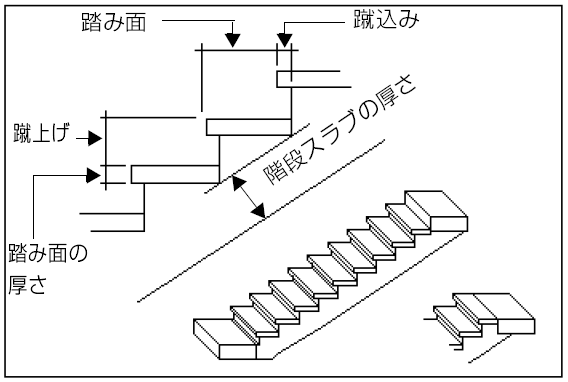 踏み面

蹴込み

蹴上げ

階段スラブの厚さ

踏み面の厚さ