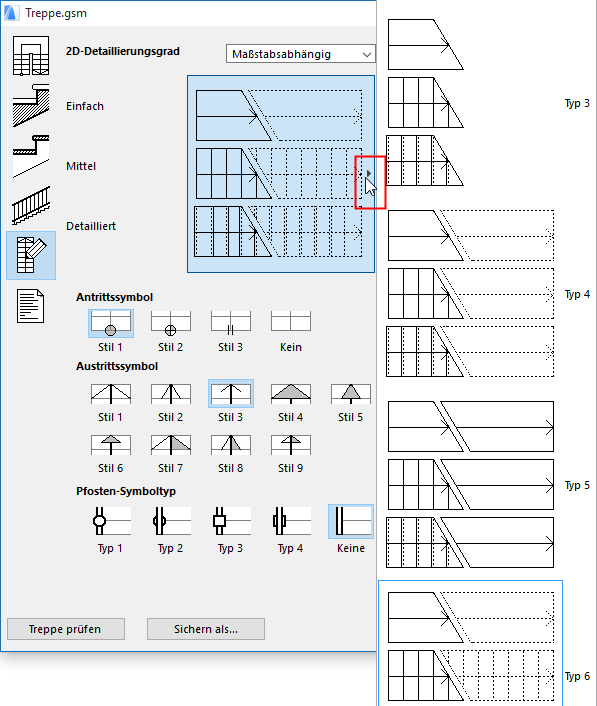 Treppe.gsm

2D-Detaillierungsgrad

Maßstabsabhängig

Einfach

Mittel

Detailliert

Antrittssymbol

Stil 1 Stil 2 Stil 3 Kein

Austrittssymbol

Stil 1 Stil 2 Stil 3 Stil 4 Stil 5

Stil 6 Stil 7 Stil 8 Stil 9

Pfosten-Symboltyp

Typ 1 Typ 2 Typ 3 Typ 4 Keine

Treppe prüfen

Sichern als...

Typ 3

Typ 4

Typ 5

Typ 6