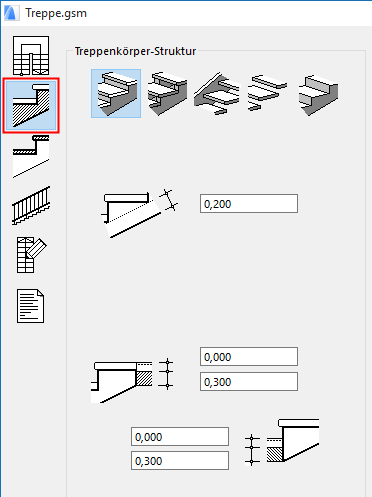 Treppe.gsm

Treppenkörper-Struktur

0,200

0,000
0,300

0,000
0,300