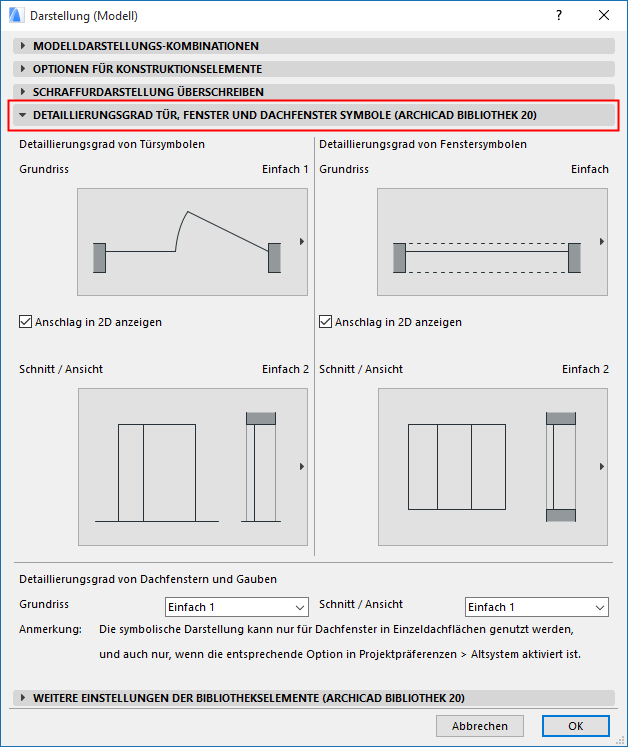 Darstellung (Modell)

?

MODELLDARSTELLUNGS-KOMBINATIONEN

OPTIONEN FÜR KONSTRUKTIONSELEMENTE

SCHRAFFURDARSTELLUNG ÜBERSCHREIBEN

DETAILLIERUNGSGRAD TÜR, FENSTER UND DACHFENSTER SYMBOLE (ARCHICAD BIBLIOTHEK 20)

Detaillierungsgrad von Türsymbolen

Grundriss

Einfach 1

Anschlag in 2D anzeigen

Schnitt / Ansicht

Einfach 2

Detaillierungsgrad von Fenstersymbolen

Grundriss

Einfach

Anschlag in 2D anzeigen

Schnitt / Ansicht

Einfach 2

Detaillierungsgrad von Dachfenstern und Gauben

Grundriss

Einfach 1

Schnitt / Ansicht

Einfach 1

Anmerkung: Die symbolische Darstellung kann nur für Dachfenster in Einzeldachflächen genutzt werden, und auch nur, wenn die entsprechende Option in Projektpräferenzen > Altsystem aktiviert ist.

WEITERE EINSTELLUNGEN DER BIBLIOTHEKSELEMENTE (ARCHICAD BIBLIOTHEK 20)

Abbrechen

OK