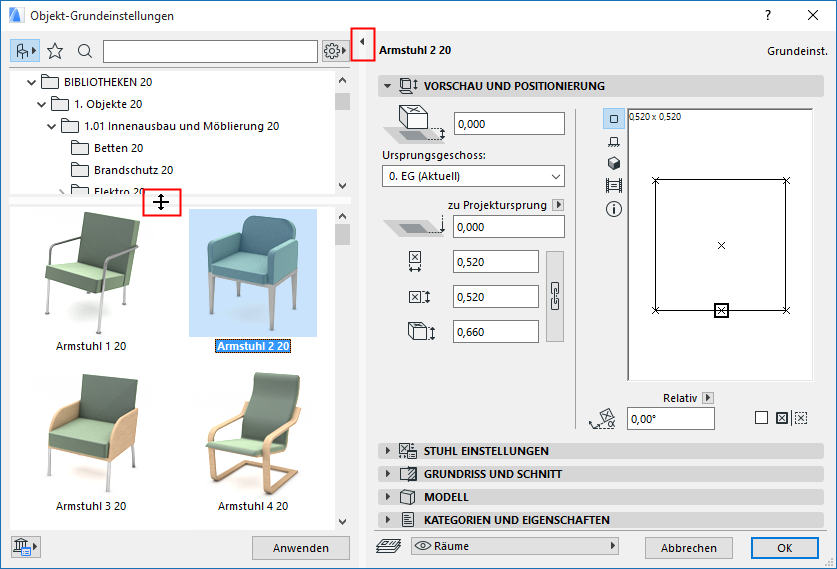 Objekt-Grundeinstellungen

?

BIBLIOTHEKEN 20
1. Objekte 20
1.01 Innenausbau und Möblierung 20
Betten 20
Brandschutz 20
Elektro 20

Armstuhl 1 20
Armstuhl 2 20
Armstuhl 3 20
Armstuhl 4 20

Anwenden

Armstuhl 2 20

Grundeinst.

VORSCHAU UND POSITIONIERUNG

0,000

Ursprungsgeschoss:

0. EG (Aktuell)

zu Projektursprung

0,000

0,520

0,520

0,660

0.520 x 0.520

Relativ

0,00°

STUHL EINSTELLUNGEN

GRUNDRISS UND SCHNITT

MODELL

KATEGORIEN UND EIGENSCHAFTEN

Räume

Abbrechen

OK