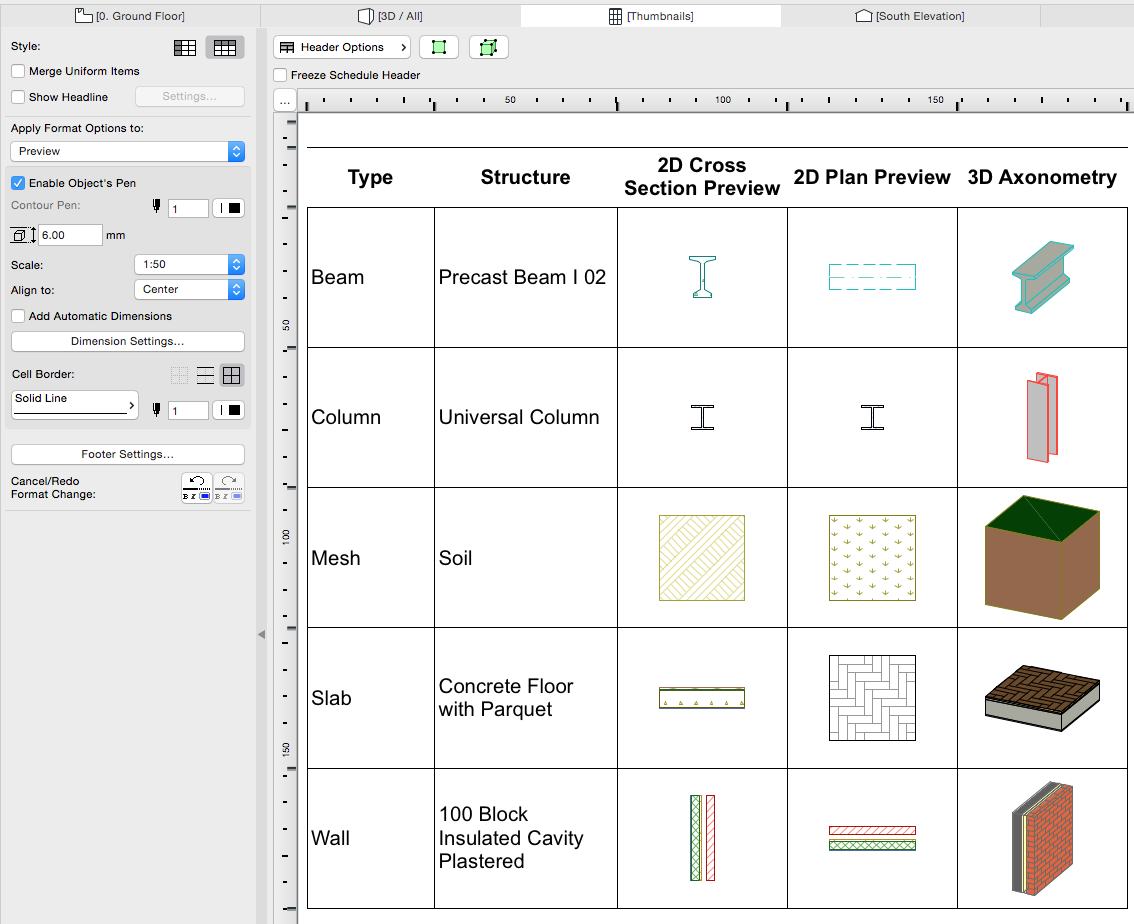 [0. Ground Floor] [3D / All] [Thumbnails] [South Elevation]

Style:
Merge Uniform Items
Show Headline Settings...
Apply Format Options to:
Preview
Enable Object's Pen
Contour Pen: 1
6.00 mm
Scale: 1:50
Align to: Center
Add Automatic Dimensions
Dimension Settings...
Cell Border:
Solid Line 1
Footer Settings...
Cancel/Redo Format Change:

Header Options
Freeze Schedule Header
...
50 100 150
50
100
150

| Type | Structure | 2D Cross Section Preview | 2D Plan Preview | 3D Axonometry |
|---|---|---|---|---|
| Beam | Precast Beam I 02 | | | |
| Column | Universal Column | | | |
| Mesh | Soil | | | |
| Slab | Concrete Floor with Parquet | | | |
| Wall | 100 Block Insulated Cavity Plastered | | | |