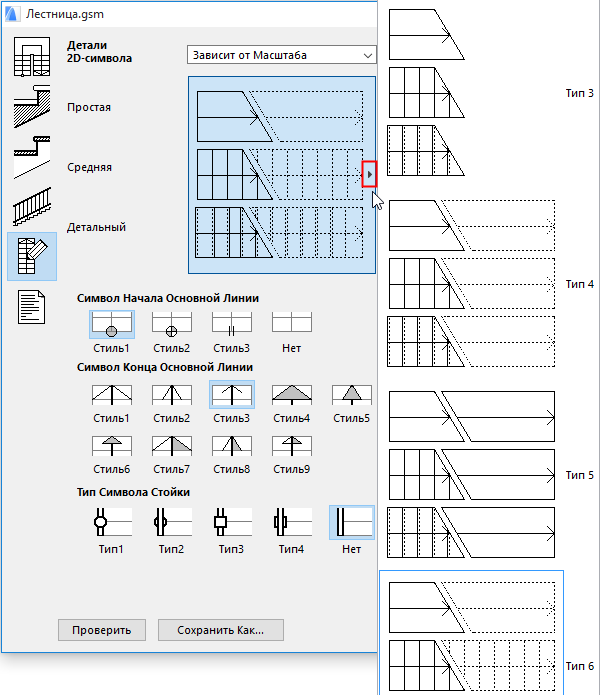 Лестница.gsm

Детали 2D-символа

Зависит от Масштаба

Простая

Средняя

Детальный

Символ Начала Основной Линии

Стиль1 Стиль2 Стиль3 Нет

Символ Конца Основной Линии

Стиль1 Стиль2 Стиль3 Стиль4 Стиль5

Стиль6 Стиль7 Стиль8 Стиль9

Тип Символа Стойки

Тип1 Тип2 Тип3 Тип4 Нет

Проверить

Сохранить Как...

Тип 3

Тип 4

Тип 5

Тип 6