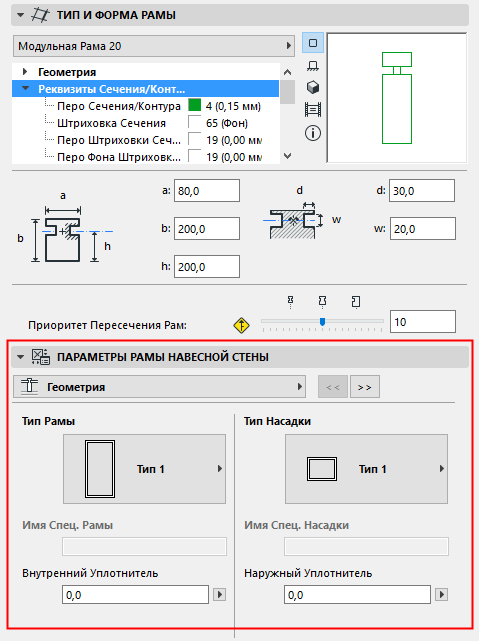 ТИП И ФОРМА РАМЫ

Модульная Рама 20

Геометрия
Реквизиты Сечения/Конт...
Перо Сечения/Контура 4 (0,15 мм)
Штриховка Сечения 65 (Фон)
Перо Штриховки Сеч... 19 (0,00 мм
Перо Фона Штриховк... 19 (0,00 мм

a
b
h
a: 80,0
b: 200,0
h: 200,0
d
w
d: 30,0
w: 20,0

Приоритет Пересечения Рам:
10

ПАРАМЕТРЫ РАМЫ НАВЕСНОЙ СТЕНЫ

Геометрия
<< >>

Тип Рамы
Тип 1
Имя Спец. Рамы
Внутренний Уплотнитель
0,0

Тип Насадки
Тип 1
Имя Спец. Насадки
Наружный Уплотнитель
0,0