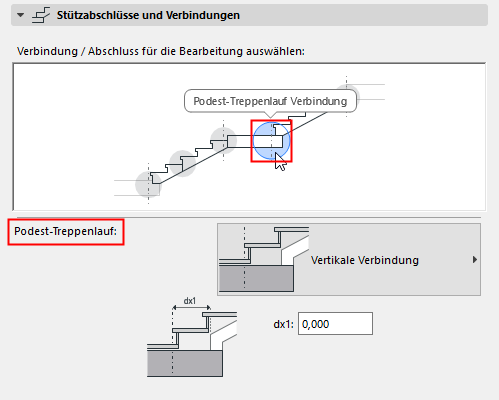 Stützabschlüsse und Verbindungen

Verbindung / Abschluss für die Bearbeitung auswählen:

Podest-Treppenlauf Verbindung

Podest-Treppenlauf:

Vertikale Verbindung

dx1

dx1: 0,000