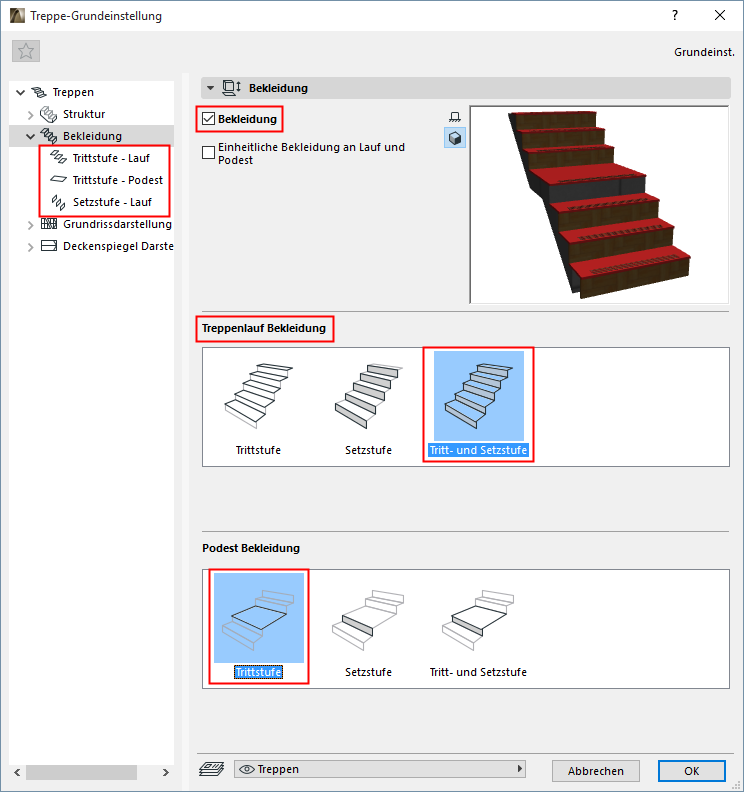 Treppe-Grundeinstellung

?

Grundeinst.

Treppen
Struktur
Bekleidung
Trittstufe - Lauf
Trittstufe - Podest
Setzstufe - Lauf
Grundrissdarstellung
Deckenspiegel Darste

Bekleidung

Bekleidung

Einheitliche Bekleidung an Lauf und Podest

Treppenlauf Bekleidung

Trittstufe
Setzstufe
Tritt- und Setzstufe

Podest Bekleidung

Trittstufe
Setzstufe
Tritt- und Setzstufe

Treppen

Abbrechen
OK