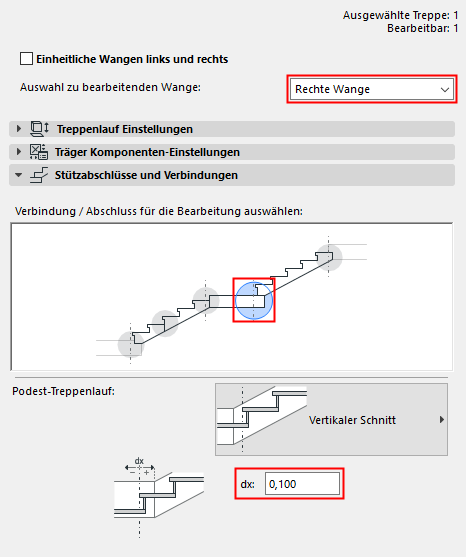 Ausgewählte Treppe: 1
Bearbeitbar: 1

Einheitliche Wangen links und rechts

Auswahl zu bearbeitenden Wange:

Rechte Wange

Treppenlauf Einstellungen

Träger Komponenten-Einstellungen

Stützabschlüsse und Verbindungen

Verbindung / Abschluss für die Bearbeitung auswählen:

Podest-Treppenlauf:

Vertikaler Schnitt

dx
−
+

dx:
0,100