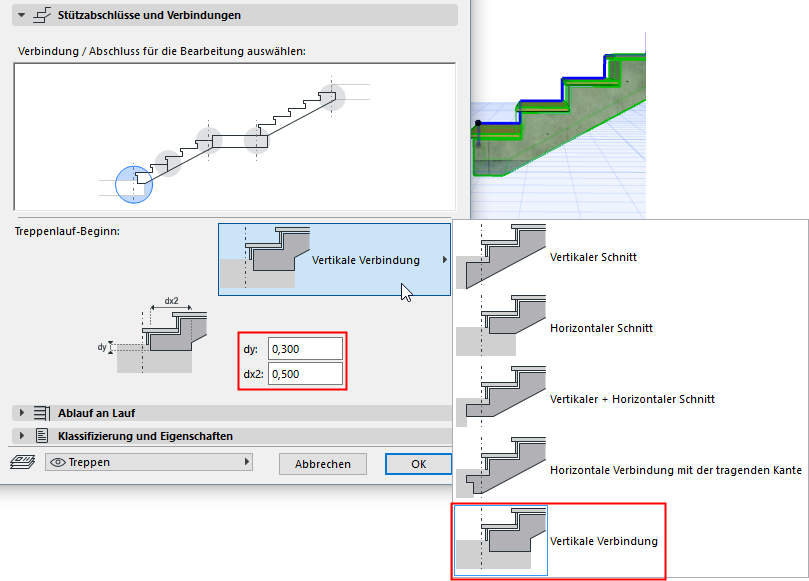 Stützabschlüsse und Verbindungen

Verbindung / Abschluss für die Bearbeitung auswählen:

Treppenlauf-Beginn:

Vertikale Verbindung

dx2

dy

dy: 0,300

dx2: 0,500

Ablauf an Lauf

Klassifizierung und Eigenschaften

Treppen

Abbrechen

OK

Vertikaler Schnitt

Horizontaler Schnitt

Vertikaler + Horizontaler Schnitt

Horizontale Verbindung mit der tragenden Kante

Vertikale Verbindung