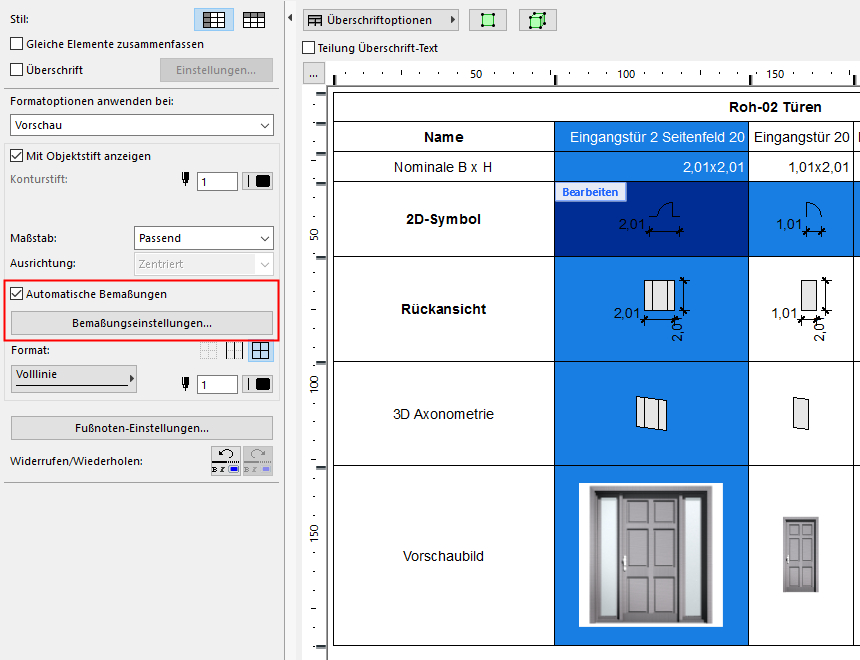 Stil:

Gleiche Elemente zusammenfassen

Überschrift

Einstellungen...

Formatoptionen anwenden bei:

Vorschau

Mit Objektstift anzeigen

Konturstift:

1

Maßstab:

Passend

Ausrichtung:

Zentriert

Automatische Bemaßungen

Bemaßungseinstellungen...

Format:

Volllinie

1

Fußnoten-Einstellungen...

Widerrufen/Wiederholen:

Überschriftoptionen

Teilung Überschrift-Text

...

50

100

150

50

100

150

| Roh-02 Türen | | |
|---|---|---|
| Name | Eingangstür 2 Seitenfeld 20 | Eingangstür 20 |
| Nominale B x H | 2,01x2,01 | 1,01x2,01 |
| 2D-Symbol | Bearbeiten 2,01 | 1,01 |
| Rückansicht | 2,01 2,01 | 1,01 2,01 |
| 3D Axonometrie | | |
| Vorschaubild | | |