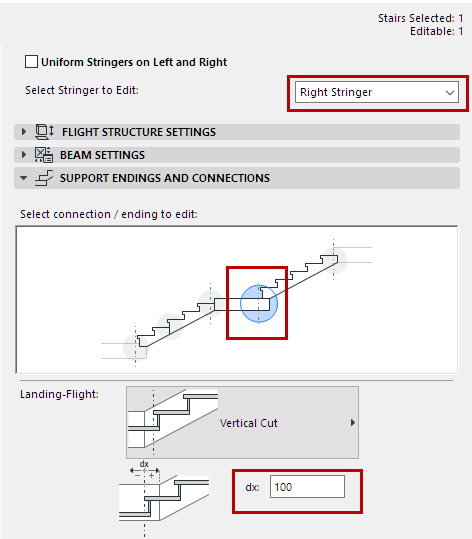 Stairs Selected: 1
Editable: 1

Uniform Stringers on Left and Right

Select Stringer to Edit:

Right Stringer

FLIGHT STRUCTURE SETTINGS

BEAM SETTINGS

SUPPORT ENDINGS AND CONNECTIONS

Select connection / ending to edit:

Landing-Flight:

Vertical Cut

dx
−
+

dx: 100