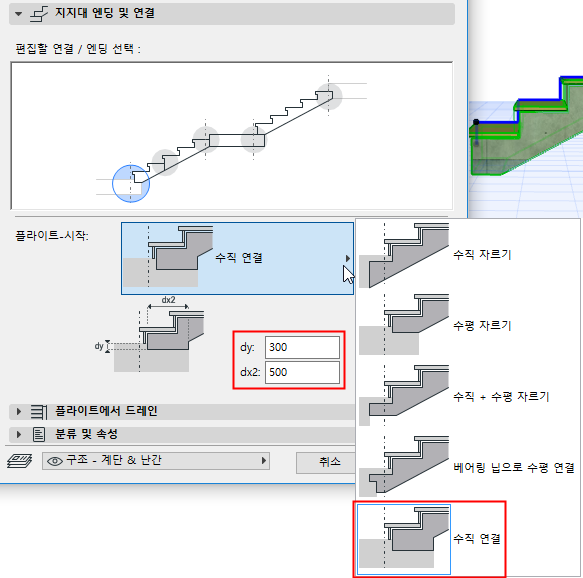 지지대 엔딩 및 연결

편집할 연결 / 엔딩 선택 :

플라이트-시작:

수직 연결

dx2

dy

dy: 300

dx2: 500

플라이트에서 드레인

분류 및 속성

구조 - 계단 & 난간

취소

수직 자르기

수평 자르기

수직 + 수평 자르기

베어링 닙으로 수평 연결

수직 연결