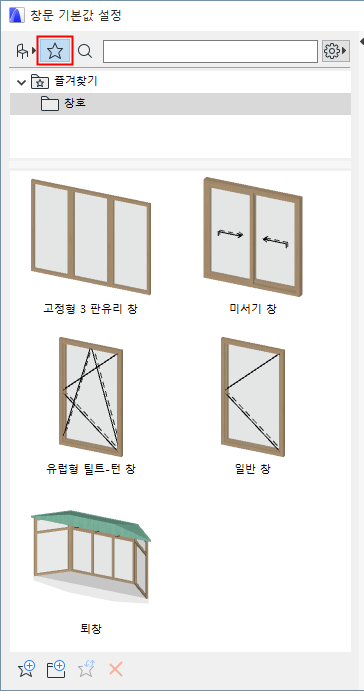 창문 기본값 설정

즐겨찾기
창호

고정형 3 판유리 창
미서기 창
유럽형 틸트-턴 창
일반 창
퇴창