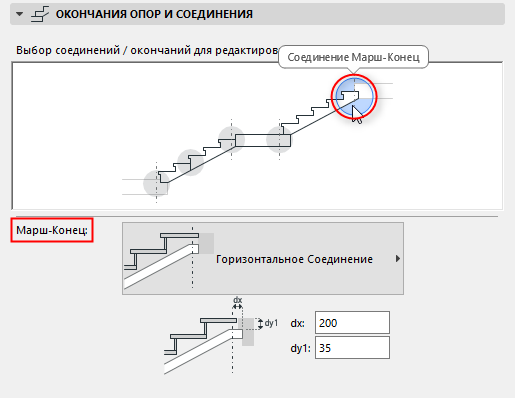 ОКОНЧАНИЯ ОПОР И СОЕДИНЕНИЯ

Выбор соединений / окончаний для редактиров

Соединение Марш-Конец

Марш-Конец:

Горизонтальное Соединение

dx

dy1

dx: 200

dy1: 35