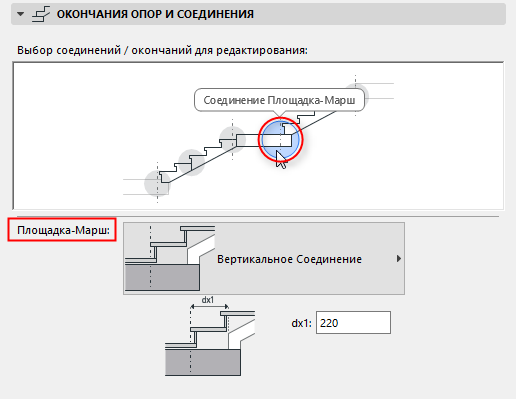 ОКОНЧАНИЯ ОПОР И СОЕДИНЕНИЯ

Выбор соединений / окончаний для редактирования:

Соединение Площадка-Марш

Площадка-Марш:

Вертикальное Соединение

dx1

dx1: 220