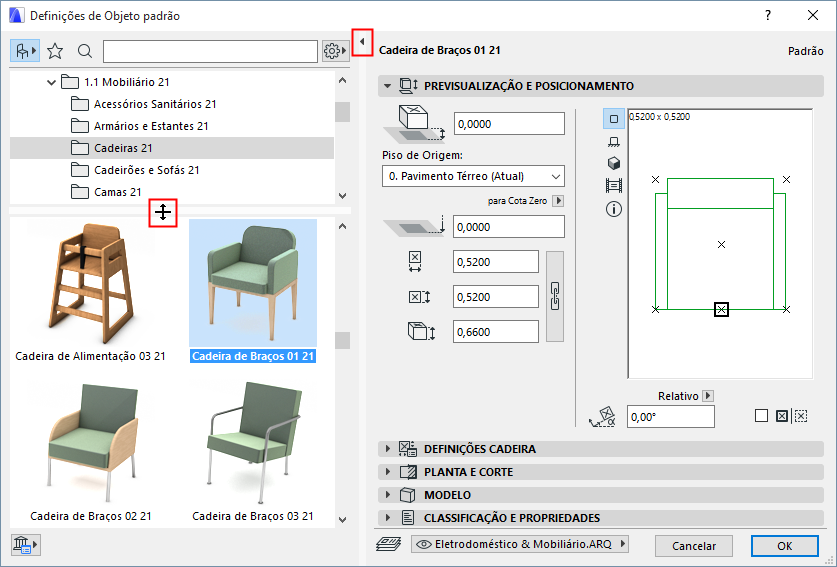 Definições de Objeto padrão

?

1.1 Mobiliário 21
Acessórios Sanitários 21
Armários e Estantes 21
Cadeiras 21
Cadeirões e Sofás 21
Camas 21

Cadeira de Alimentação 03 21
Cadeira de Braços 01 21
Cadeira de Braços 02 21
Cadeira de Braços 03 21

Cadeira de Braços 01 21
Padrão

PREVISUALIZAÇÃO E POSICIONAMENTO

0,0000
Piso de Origem:
0. Pavimento Térreo (Atual)
para Cota Zero
0,0000
0,5200
0,5200
0,6600

0,5200 x 0,5200

Relativo
0,00°

DEFINIÇÕES CADEIRA
PLANTA E CORTE
MODELO
CLASSIFICAÇÃO E PROPRIEDADES

Eletrodoméstico & Mobiliário.ARQ
Cancelar
OK