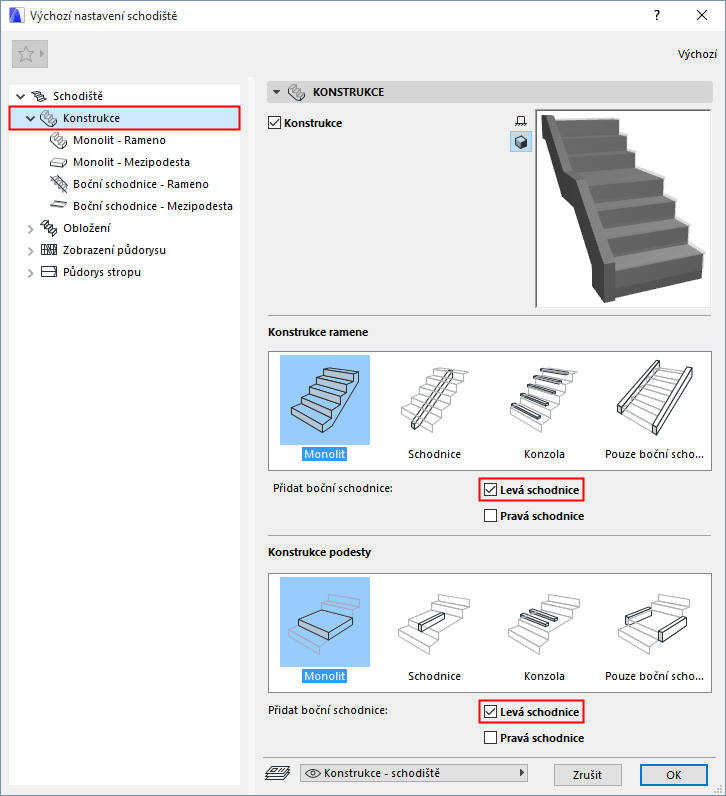 Výchozí nastavení schodiště

?

Výchozí

Schodiště
Konstrukce
Monolit - Rameno
Monolit - Mezipodesta
Boční schodnice - Rameno
Boční schodnice - Mezipodesta
Obložení
Zobrazení půdorysu
Půdorys stropu

KONSTRUKCE

Konstrukce

Konstrukce ramene

Monolit
Schodnice
Konzola
Pouze boční scho...

Přidat boční schodnice:
Levá schodnice
Pravá schodnice

Konstrukce podesty

Monolit
Schodnice
Konzola
Pouze boční scho...

Přidat boční schodnice:
Levá schodnice
Pravá schodnice

Konstrukce - schodiště

Zrušit
OK