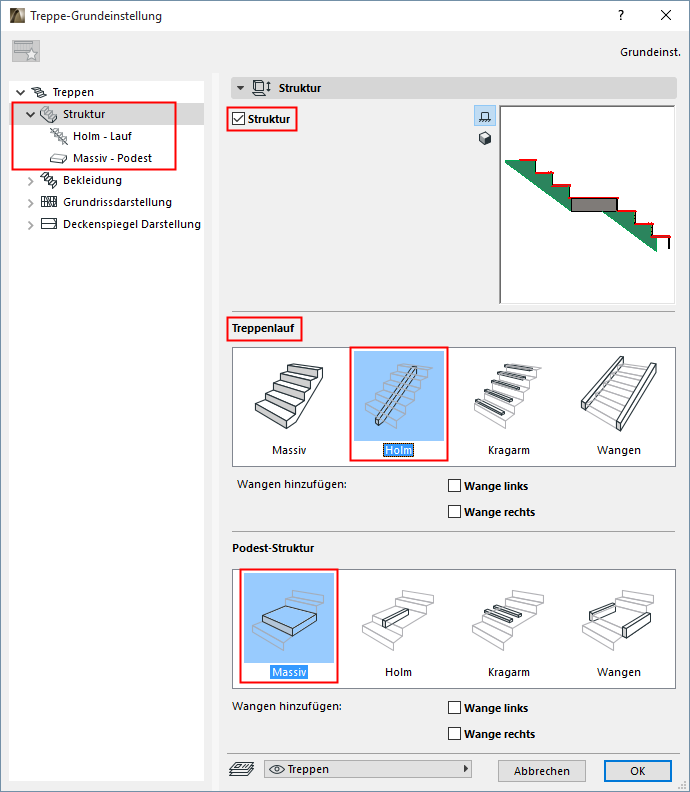 Treppe-Grundeinstellung

?

Grundeinst.

Treppen
Struktur
Holm - Lauf
Massiv - Podest
Bekleidung
Grundrissdarstellung
Deckenspiegel Darstellung

Struktur

Struktur

Treppenlauf

Massiv
Holm
Kragarm
Wangen

Wangen hinzufügen:
Wange links
Wange rechts

Podest-Struktur

Massiv
Holm
Kragarm
Wangen

Wangen hinzufügen:
Wange links
Wange rechts

Treppen

Abbrechen
OK