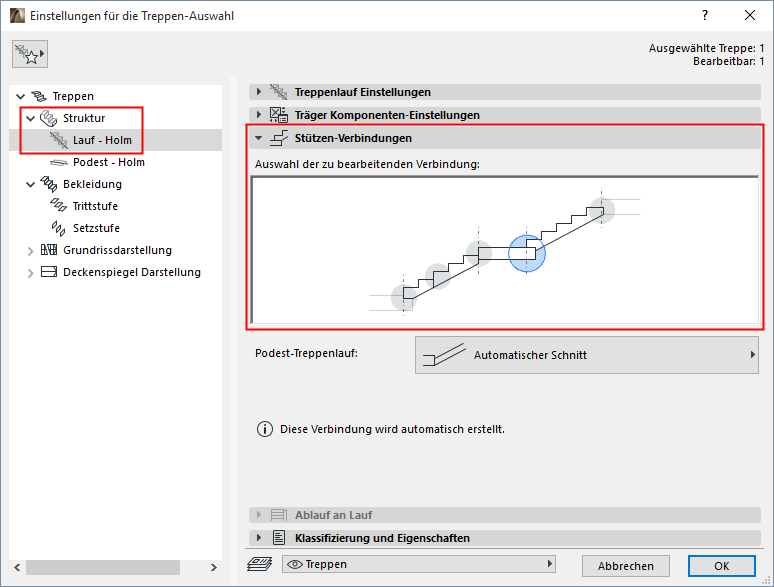 Einstellungen für die Treppen-Auswahl

?

Ausgewählte Treppe: 1
Bearbeitbar: 1

Treppen
Struktur
Lauf - Holm
Podest - Holm
Bekleidung
Trittstufe
Setzstufe
Grundrissdarstellung
Deckenspiegel Darstellung

Treppenlauf Einstellungen
Träger Komponenten-Einstellungen
Stützen-Verbindungen
Auswahl der zu bearbeitenden Verbindung:

Podest-Treppenlauf:
Automatischer Schnitt

Diese Verbindung wird automatisch erstellt.

Ablauf an Lauf
Klassifizierung und Eigenschaften

Treppen
Abbrechen
OK