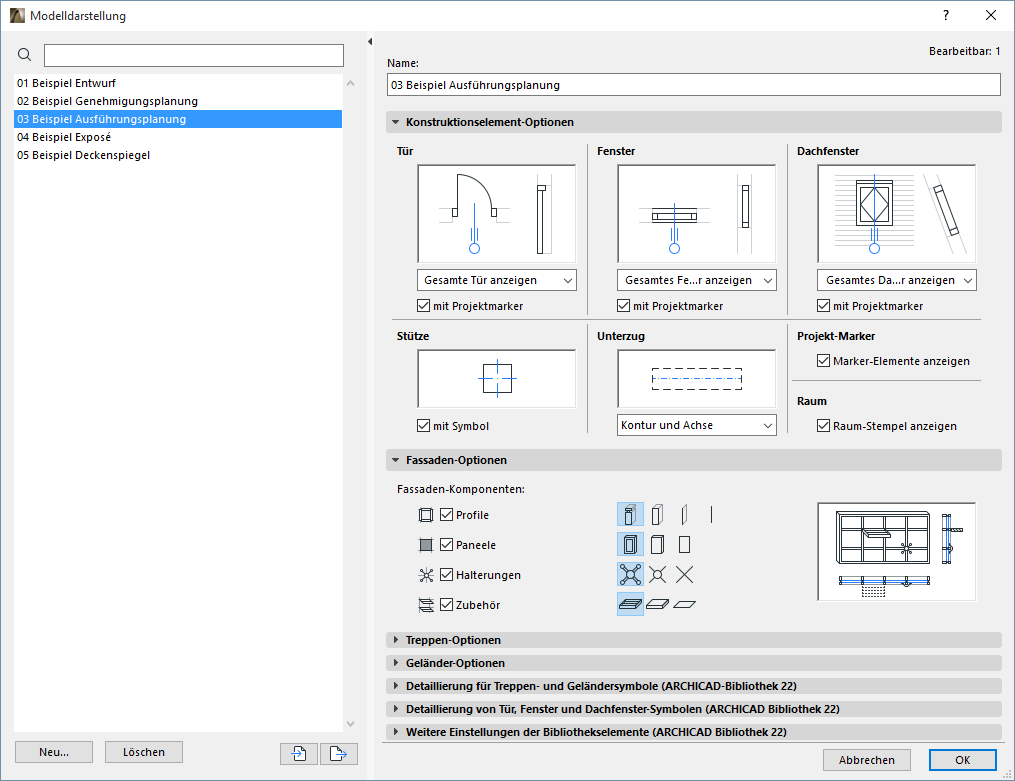 Modelldarstellung

?

01 Beispiel Entwurf
02 Beispiel Genehmigungsplanung
03 Beispiel Ausführungsplanung
04 Beispiel Exposé
05 Beispiel Deckenspiegel

Neu...
Löschen

Bearbeitbar: 1

Name:
03 Beispiel Ausführungsplanung

Konstruktionselement-Optionen

Tür
Gesamte Tür anzeigen
mit Projektmarker

Fenster
Gesamtes Fe...r anzeigen
mit Projektmarker

Dachfenster
Gesamtes Da...r anzeigen
mit Projektmarker

Stütze
mit Symbol

Unterzug
Kontur und Achse

Projekt-Marker
Marker-Elemente anzeigen

Raum
Raum-Stempel anzeigen

Fassaden-Optionen

Fassaden-Komponenten:
Profile
Paneele
Halterungen
Zubehör

Treppen-Optionen
Geländer-Optionen
Detaillierung für Treppen- und Geländersymbole (ARCHICAD-Bibliothek 22)
Detaillierung von Tür, Fenster und Dachfenster-Symbolen (ARCHICAD Bibliothek 22)
Weitere Einstellungen der Bibliothekselemente (ARCHICAD Bibliothek 22)

Abbrechen
OK