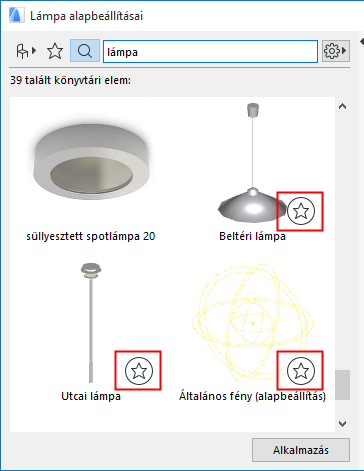 Lámpa alapbeállításai

lámpa

39 talált könyvtári elem:

süllyesztett spotlámpa 20

Beltéri lámpa

Utcai lámpa

Általános fény (alapbeállítás)

Alkalmazás