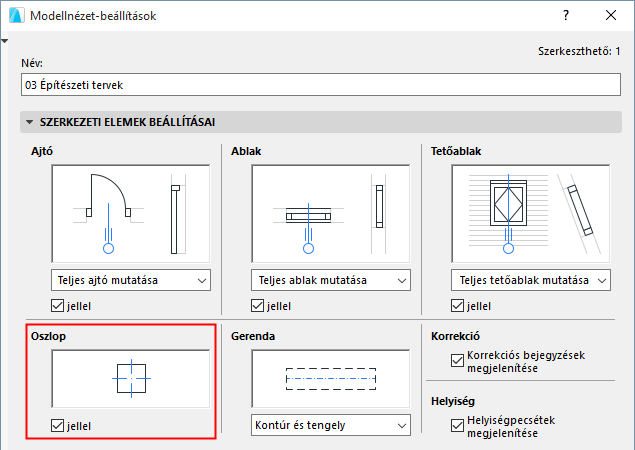 Modellnézet-beállítások

?

Szerkeszthető: 1

Név:

03 Építészeti tervek

SZERKEZETI ELEMEK BEÁLLÍTÁSAI

Ajtó

Teljes ajtó mutatása

jellel

Ablak

Teljes ablak mutatása

jellel

Tetőablak

Teljes tetőablak mutatása

jellel

Oszlop

jellel

Gerenda

Kontúr és tengely

Korrekció

Korrekciós bejegyzések megjelenítése

Helyiség

Helyiségpecsétek megjelenítése