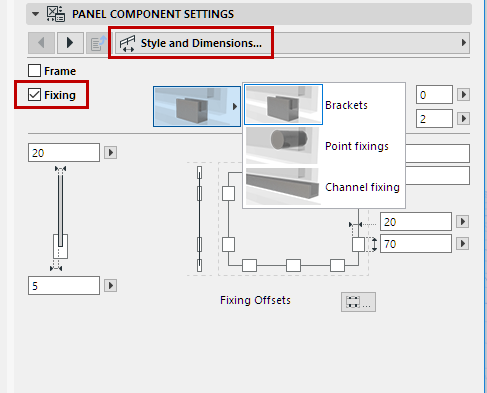 PANEL COMPONENT SETTINGS

Style and Dimensions...

Frame

Fixing

Brackets

Point fixings

Channel fixing

0

2

20

20

70

5

Fixing Offsets

...