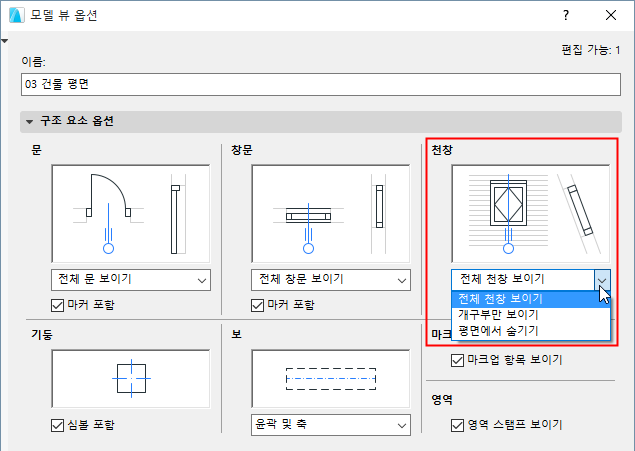 모델 뷰 옵션
?
편집 가능: 1
이름:
03 건물 평면
구조 요소 옵션
문
전체 문 보이기
마커 포함
창문
전체 창문 보이기
마커 포함
천창
전체 천창 보이기
전체 천창 보이기
개구부만 보이기
평면에서 숨기기
기둥
심볼 포함
보
윤곽 및 축
마크
마크업 항목 보이기
영역
영역 스탬프 보이기