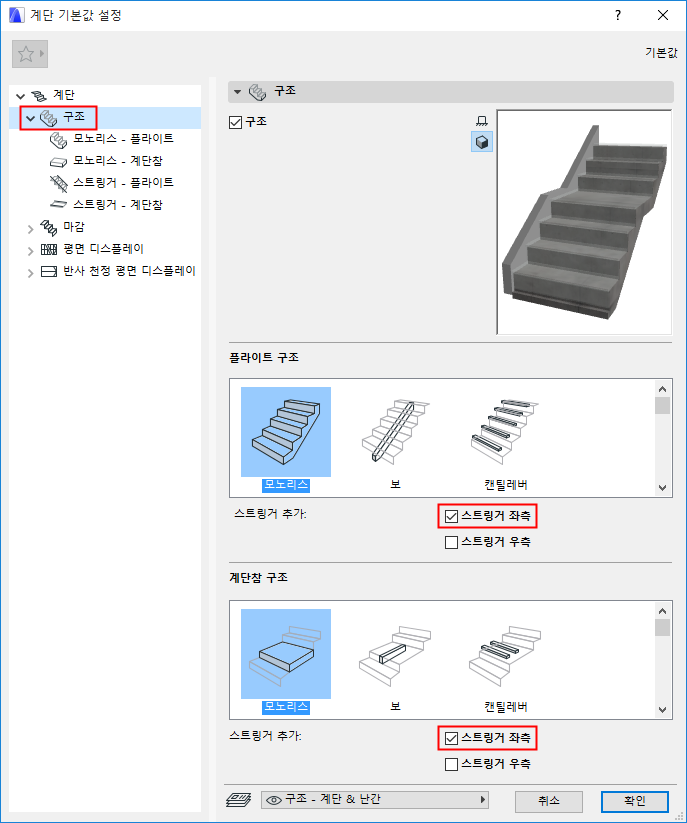 계단 기본값 설정

?

기본값

계단
구조
모노리스 - 플라이트
모노리스 - 계단참
스트링거 - 플라이트
스트링거 - 계단참
마감
평면 디스플레이
반사 천정 평면 디스플레이

구조

구조

플라이트 구조

모노리스
보
캔틸레버

스트링거 추가:
스트링거 좌측
스트링거 우측

계단참 구조

모노리스
보
캔틸레버

스트링거 추가:
스트링거 좌측
스트링거 우측

구조 - 계단 & 난간

취소
확인