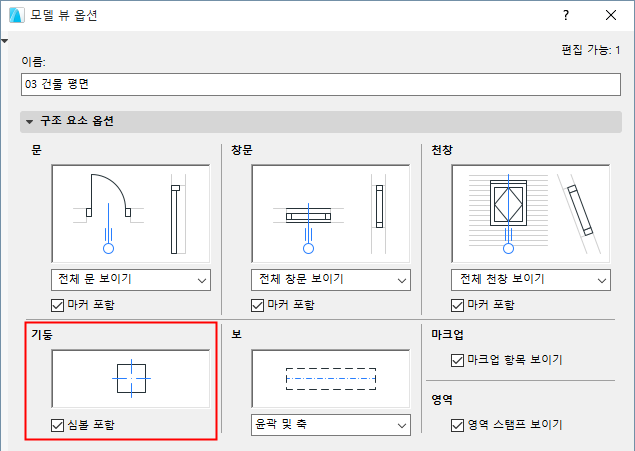 모델 뷰 옵션

?

편집 가능: 1

이름:

03 건물 평면

구조 요소 옵션

문

전체 문 보이기

마커 포함

창문

전체 창문 보이기

마커 포함

천창

전체 천창 보이기

마커 포함

기둥

심볼 포함

보

윤곽 및 축

마크업

마크업 항목 보이기

영역

영역 스탬프 보이기