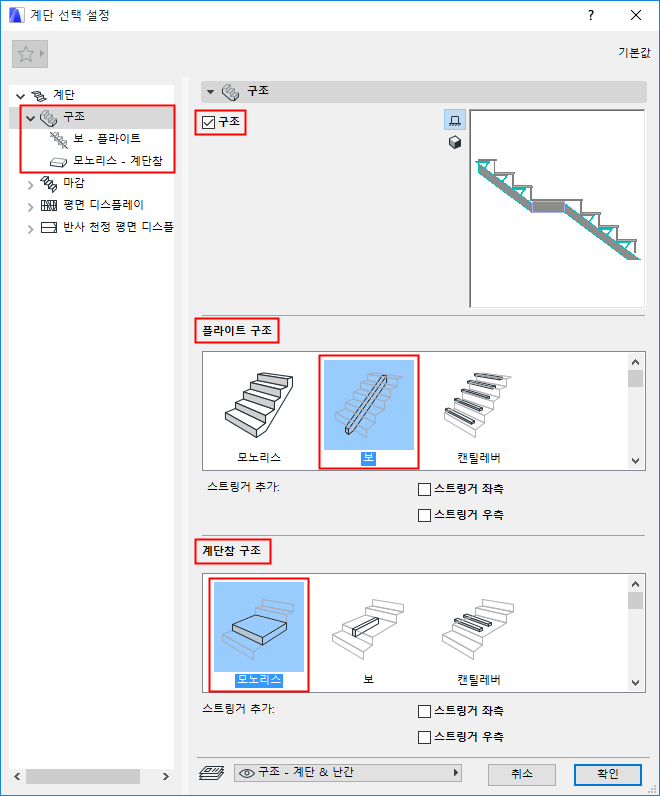 계단 선택 설정
?
기본값
계단
구조
보 - 플라이트
모노리스 - 계단참
마감
평면 디스플레이
반사 천정 평면 디스플
구조
구조
플라이트 구조
모노리스
보
캔틸레버
스트링거 추가:
스트링거 좌측
스트링거 우측
계단참 구조
모노리스
보
캔틸레버
스트링거 추가:
스트링거 좌측
스트링거 우측
구조 - 계단 & 난간
취소
확인