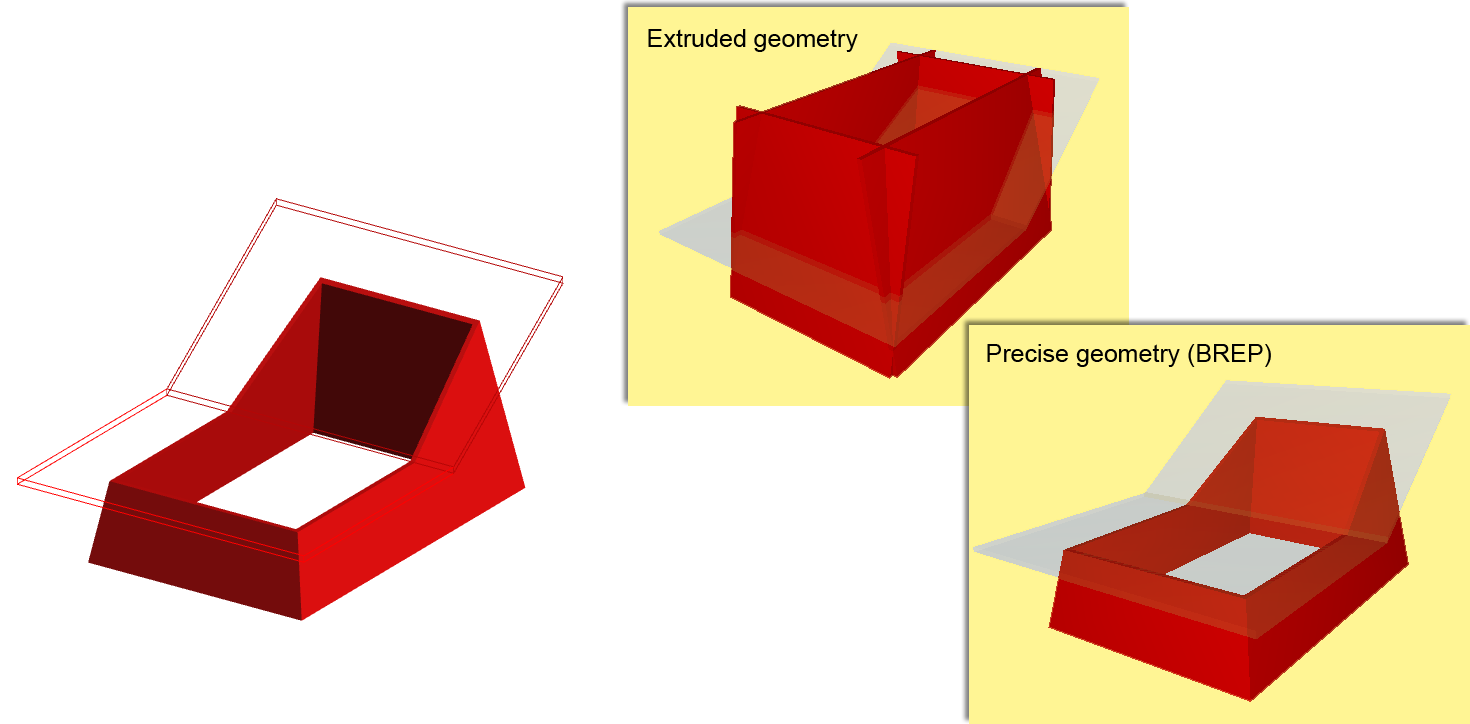 Extruded geometry

Precise geometry (BREP)