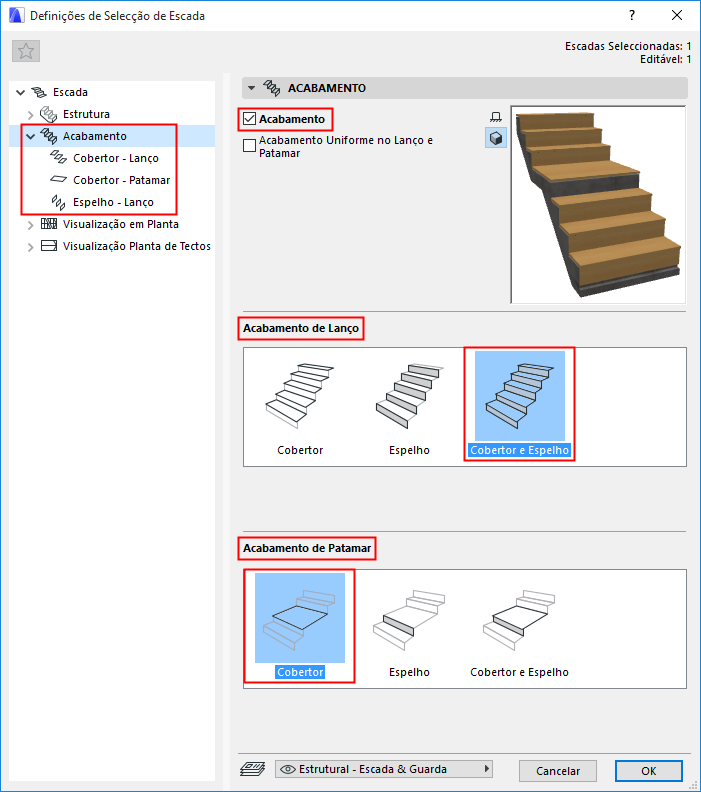 Definições de Selecção de Escada

?

Escadas Seleccionadas: 1
Editável: 1

Escada
Estrutura
Acabamento
Cobertor - Lanço
Cobertor - Patamar
Espelho - Lanço
Visualização em Planta
Visualização Planta de Tectos

ACABAMENTO

Acabamento
Acabamento Uniforme no Lanço e Patamar

Acabamento de Lanço

Cobertor
Espelho
Cobertor e Espelho

Acabamento de Patamar

Cobertor
Espelho
Cobertor e Espelho

Estrutural - Escada & Guarda

Cancelar
OK