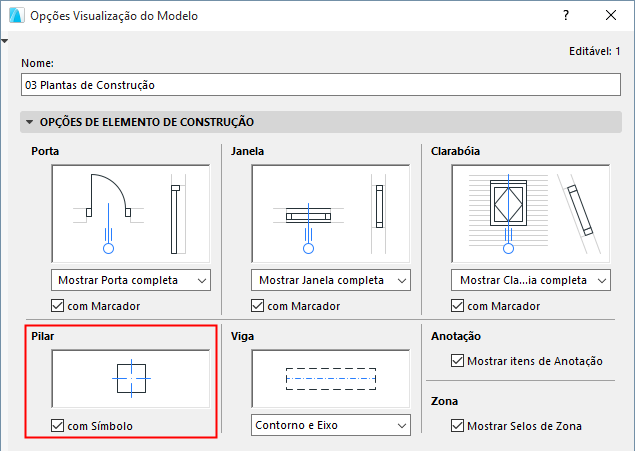 Opções Visualização do Modelo

?

Editável: 1

Nome:

03 Plantas de Construção

OPÇÕES DE ELEMENTO DE CONSTRUÇÃO

Porta

Mostrar Porta completa

com Marcador

Janela

Mostrar Janela completa

com Marcador

Clarabóia

Mostrar Cla...ia completa

com Marcador

Pilar

com Símbolo

Viga

Contorno e Eixo

Anotação

Mostrar itens de Anotação

Zona

Mostrar Selos de Zona