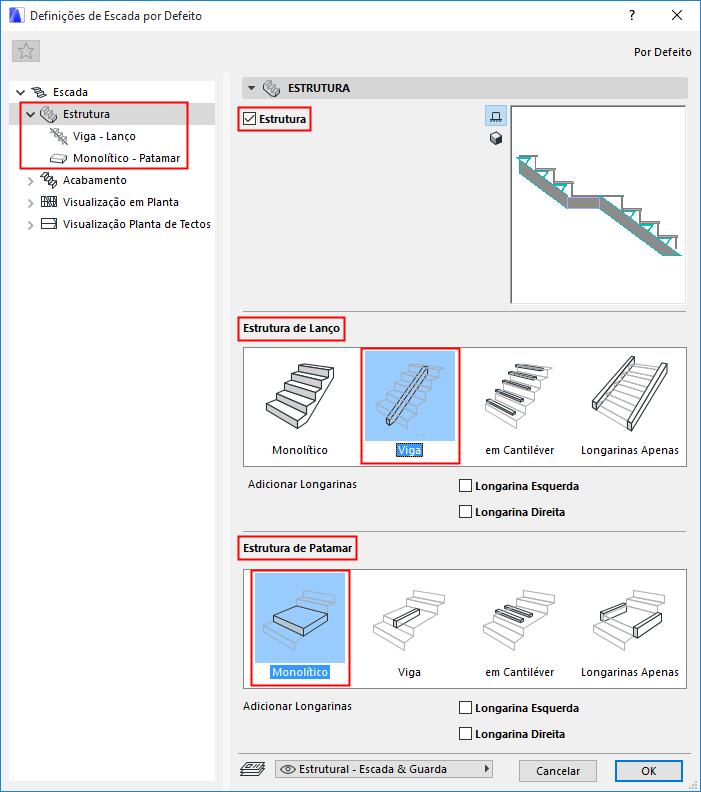 Definições de Escada por Defeito

?

Por Defeito

Escada
Estrutura
Viga - Lanço
Monolítico - Patamar
Acabamento
Visualização em Planta
Visualização Planta de Tectos

ESTRUTURA

Estrutura

Estrutura de Lanço

Monolítico
Viga
em Cantiléver
Longarinas Apenas

Adicionar Longarinas
Longarina Esquerda
Longarina Direita

Estrutura de Patamar

Monolítico
Viga
em Cantiléver
Longarinas Apenas

Adicionar Longarinas
Longarina Esquerda
Longarina Direita

Estrutural - Escada & Guarda

Cancelar
OK