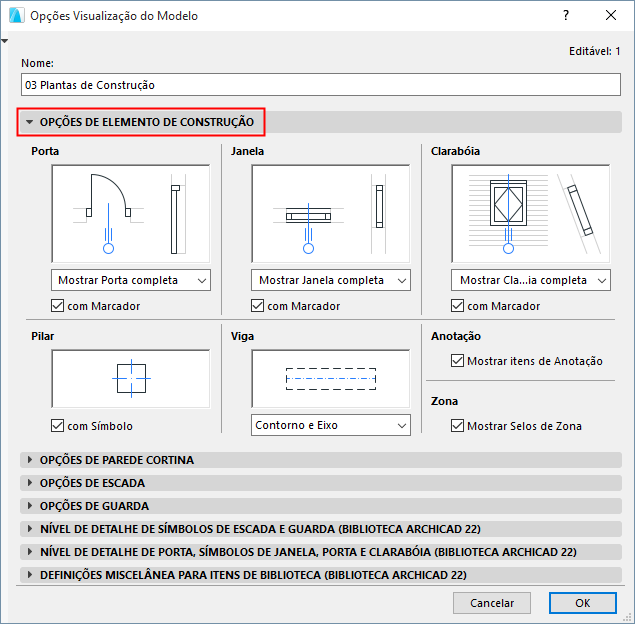 Opções Visualização do Modelo

?

Editável: 1

Nome:

03 Plantas de Construção

OPÇÕES DE ELEMENTO DE CONSTRUÇÃO

Porta

Mostrar Porta completa

com Marcador

Janela

Mostrar Janela completa

com Marcador

Clarabóia

Mostrar Cla...ia completa

com Marcador

Pilar

com Símbolo

Viga

Contorno e Eixo

Anotação

Mostrar itens de Anotação

Zona

Mostrar Selos de Zona

OPÇÕES DE PAREDE CORTINA

OPÇÕES DE ESCADA

OPÇÕES DE GUARDA

NÍVEL DE DETALHE DE SÍMBOLOS DE ESCADA E GUARDA (BIBLIOTECA ARCHICAD 22)

NÍVEL DE DETALHE DE PORTA, SÍMBOLOS DE JANELA, PORTA E CLARABÓIA (BIBLIOTECA ARCHICAD 22)

DEFINIÇÕES MISCELÂNEA PARA ITENS DE BIBLIOTECA (BIBLIOTECA ARCHICAD 22)

Cancelar

OK