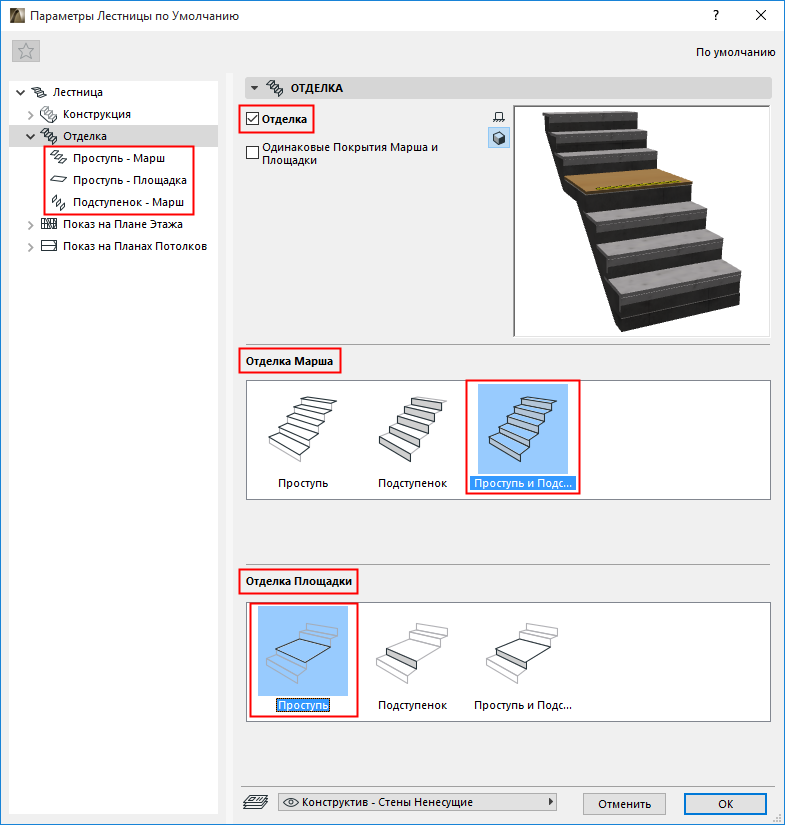 Параметры Лестницы по Умолчанию

?

По умолчанию

Лестница
Конструкция
Отделка
Проступь - Марш
Проступь - Площадка
Подступенок - Марш
Показ на Плане Этажа
Показ на Планах Потолков

ОТДЕЛКА

Отделка

Одинаковые Покрытия Марша и Площадки

Отделка Марша

Проступь
Подступенок
Проступь и Подс...

Отделка Площадки

Проступь
Подступенок
Проступь и Подс...

Конструктив - Стены Ненесущие

Отменить
OK