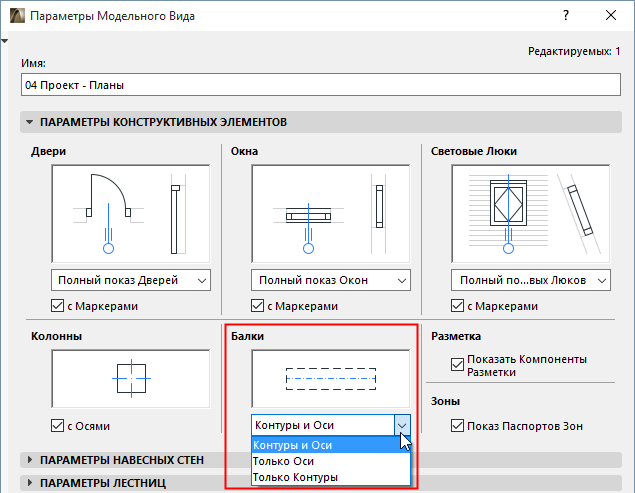 Параметры Модельного Вида

?

Редактируемых: 1

Имя:

04 Проект - Планы

ПАРАМЕТРЫ КОНСТРУКТИВНЫХ ЭЛЕМЕНТОВ

Двери

Полный показ Дверей

с Маркерами

Окна

Полный показ Окон

с Маркерами

Световые Люки

Полный по...вых Люков

с Маркерами

Колонны

с Осями

Балки

Контуры и Оси

Контуры и Оси
Только Оси
Только Контуры

Разметка

Показать Компоненты Разметки

Зоны

Показ Паспортов Зон

ПАРАМЕТРЫ НАВЕСНЫХ СТЕН

ПАРАМЕТРЫ ЛЕСТНИЦ