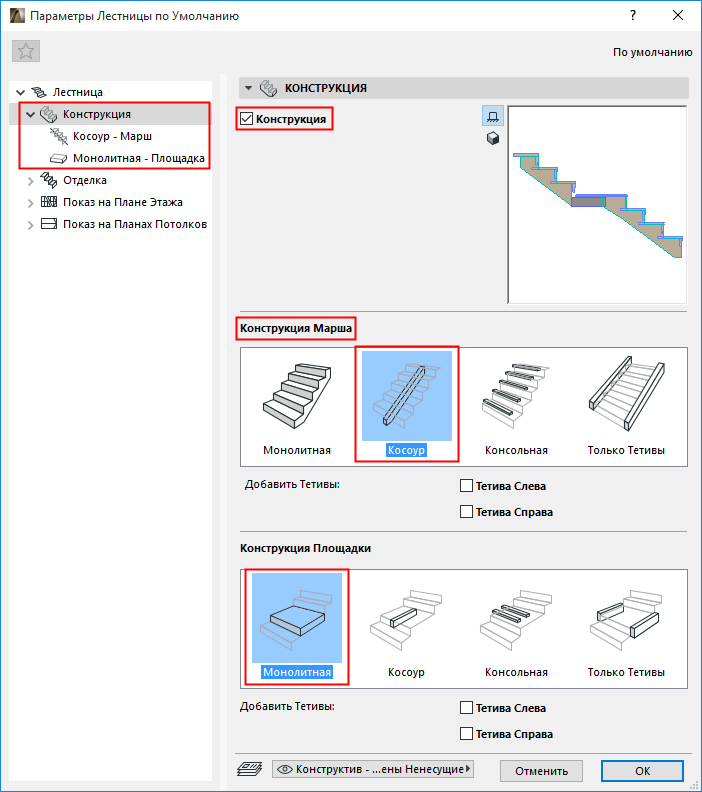 Параметры Лестницы по Умолчанию

?

По умолчанию

Лестница
Конструкция
Косоур - Марш
Монолитная - Площадка
Отделка
Показ на Плане Этажа
Показ на Планах Потолков

КОНСТРУКЦИЯ

Конструкция

Конструкция Марша

Монолитная
Косоур
Консольная
Только Тетивы

Добавить Тетивы:
Тетива Слева
Тетива Справа

Конструкция Площадки

Монолитная
Косоур
Консольная
Только Тетивы

Добавить Тетивы:
Тетива Слева
Тетива Справа

Конструктив - ...ены Ненесущие

Отменить
OK